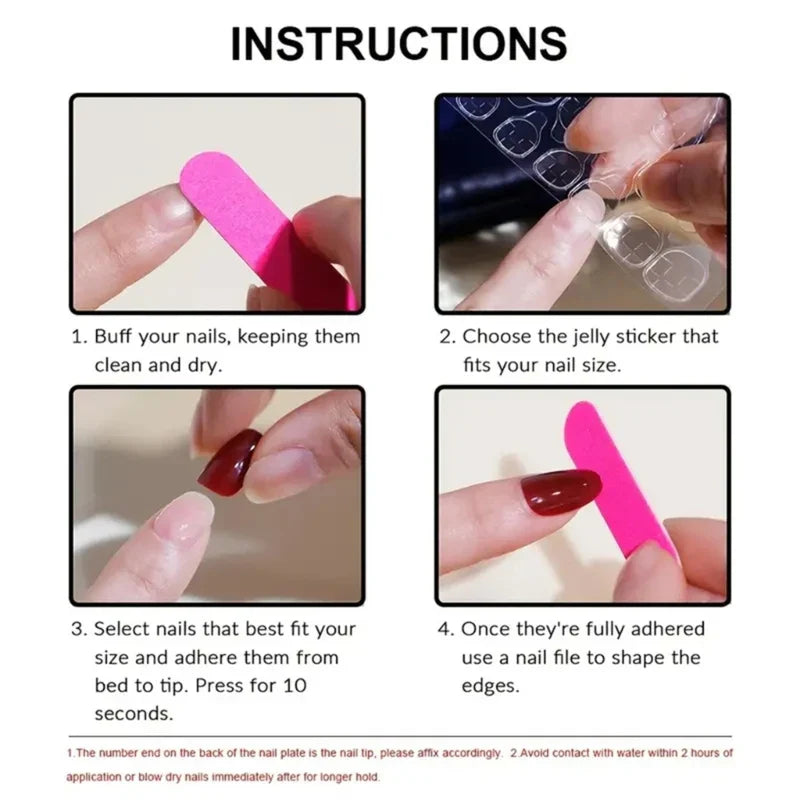 INSTRUCTIONS

1. Buff your nails, keeping them clean and dry.

2. Choose the jelly sticker that fits your nail size.

3. Select nails that best fit your size and adhere them from bed to tip. Press for 10 seconds.

4. Once they're fully adhered use a nail file to shape the edges.

1.The number end on the back of the nail plate is the nail tip, please affix accordingly. 2.Avoid contact with water within 2 hours of application or blow dry nails immediately after for longer hold.